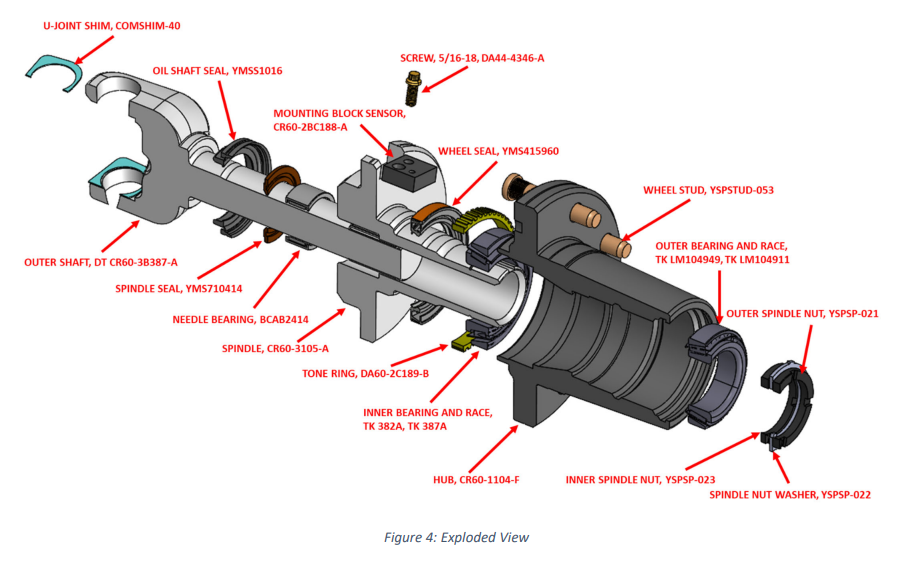 U-JOINT SHIM, COMSHIM-40

OIL SHAFT SEAL, YMSS1016

SCREW, 5/16-18, DA44-4346-A

MOUNTING BLOCK SENSOR, CR60-2BC188-A

WHEEL SEAL, YMS415960

WHEEL STUD, YSPSTUD-053

OUTER BEARING AND RACE, TK LM104949, TK LM104911

OUTER SPINDLE NUT, YSPSP-021

OUTER SHAFT, DT CR60-3B387-A

SPINDLE SEAL, YMS710414

NEEDLE BEARING, BCAB2414

SPINDLE, CR60-3105-A

TONE RING, DA60-2C189-B

INNER BEARING AND RACE, TK 382A, TK 387A

HUB, CR60-1104-F

INNER SPINDLE NUT, YSPSP-023

SPINDLE NUT WASHER, YSPSP-022

Figure 4: Exploded View